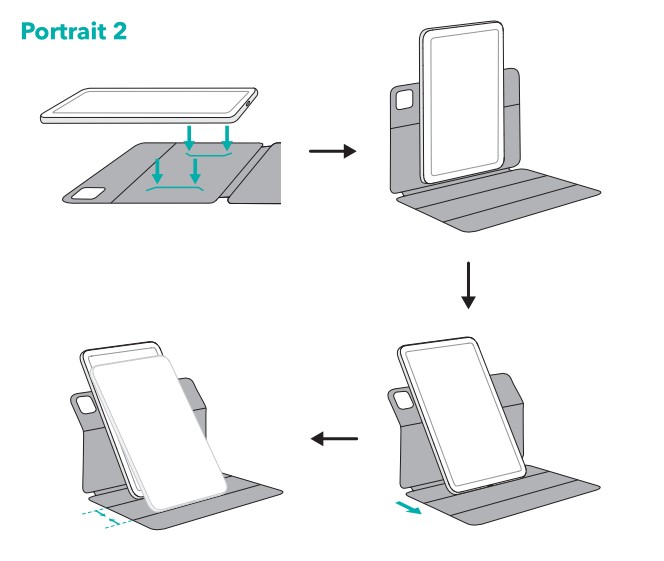 Portrait 2