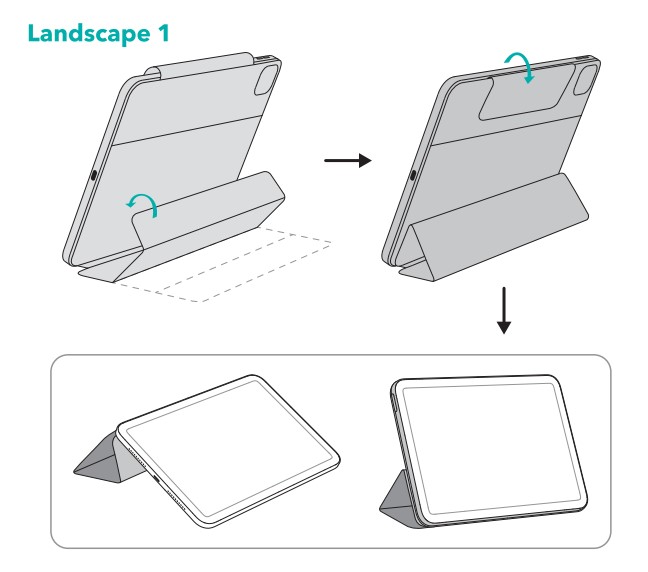 Landscape 1