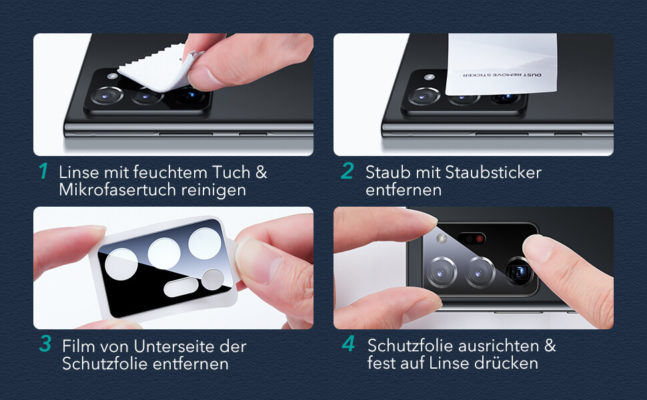 DUST REMOVE STICKER

1 Linse mit feuchtem Tuch & Mikrofasertuch reinigen

2 Staub mit Staubsticker entfernen

3 Film von Unterseite der Schutzfolie entfernen

4 Schutzfolie ausrichten & fest auf Linse drücken